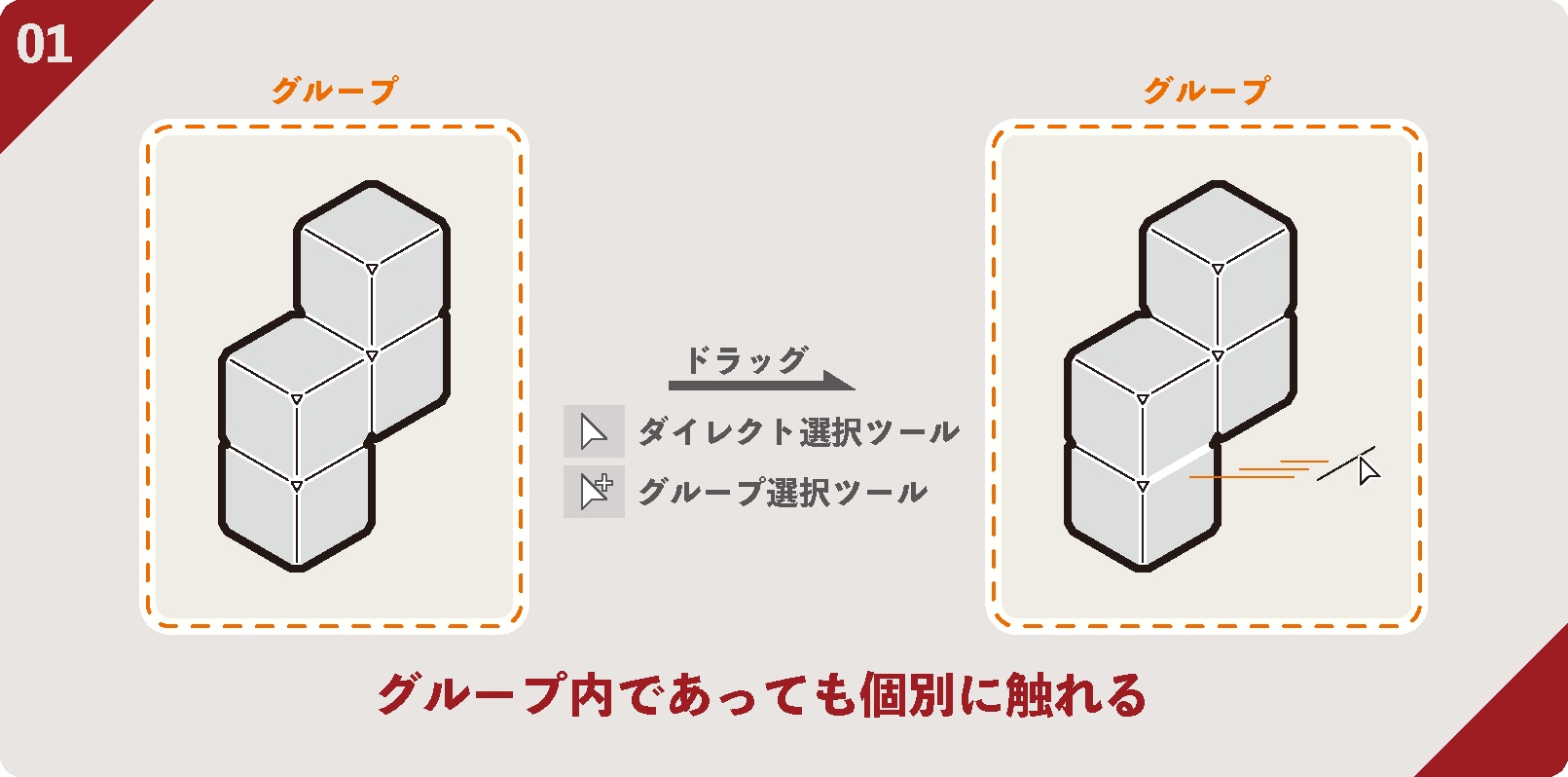 01

グループ

ドラッグ

ダイレクト選択ツール

グループ選択ツール

グループ

グループ内であっても個別に触れる